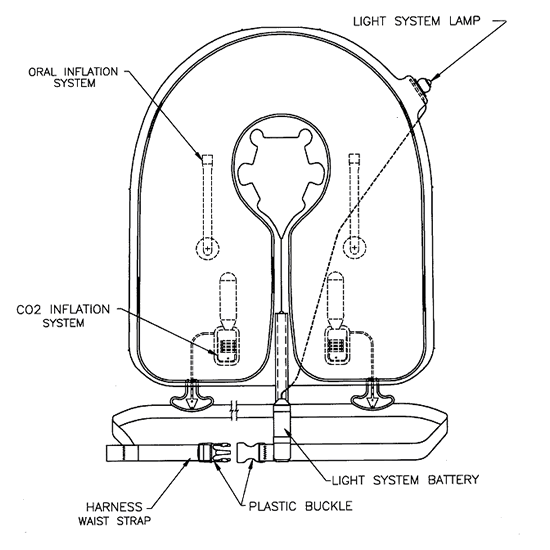 LIGHT SYSTEM LAMP

ORAL INFLATION SYSTEM

CO2 INFLATION SYSTEM

LIGHT SYSTEM BATTERY

HARNESS WAIST STRAP

PLASTIC BUCKLE